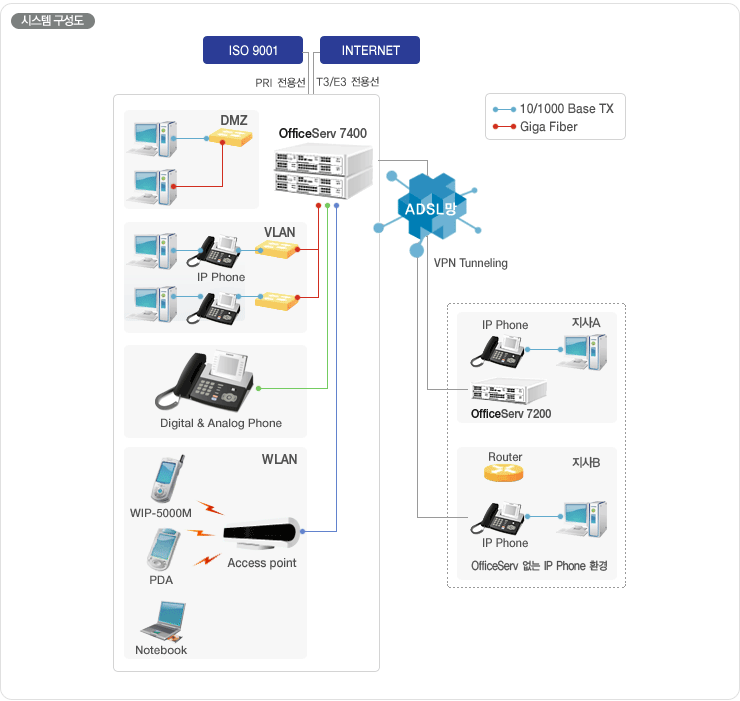 시스템 구성도

ISO 9001

INTERNET

PRI 전용선

T3/E3 전용선

10/1000 Base TX

Giga Fiber

DMZ

OfficeServ 7400

ADSL망

VPN Tunneling

VLAN

IP Phone

Digital & Analog Phone

WLAN

WIP-5000M

PDA

Access point

Notebook

IP Phone

지사A

OfficeServ 7200

Router

지사B

IP Phone

OfficeServ 없는 IP Phone 환경